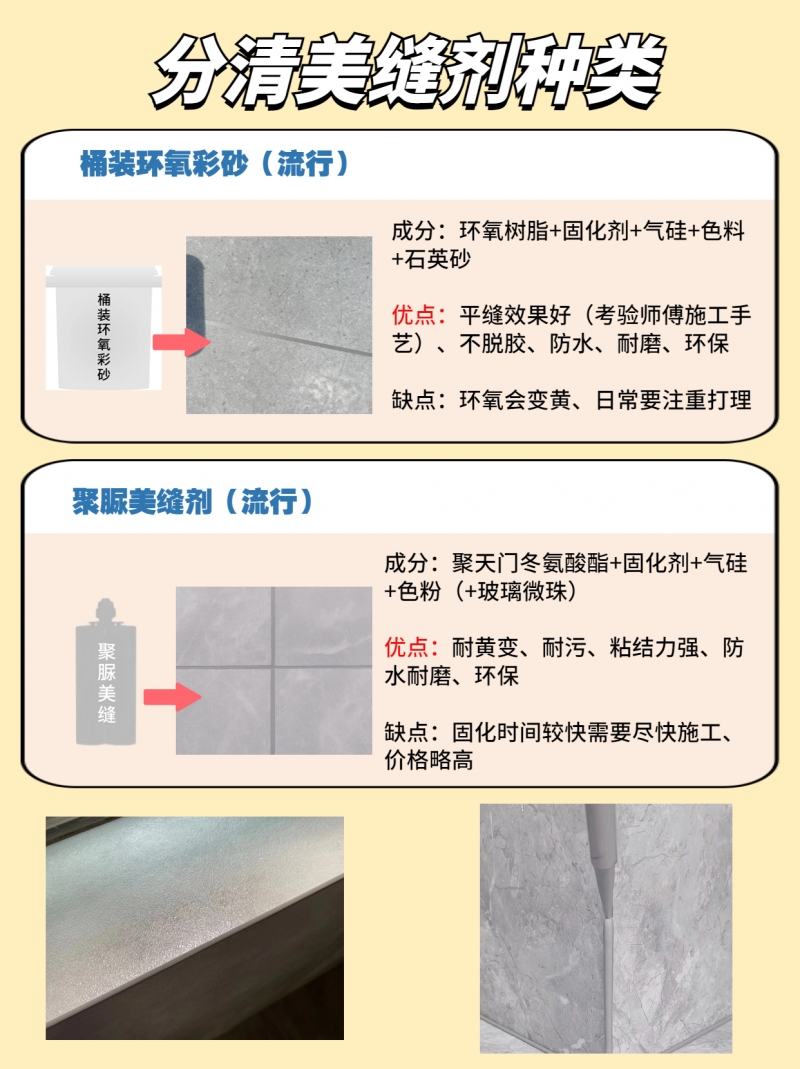 分清美缝剂种类

桶装环氧彩砂（流行）

桶装环氧彩砂

成分：环氧树脂+固化剂+气硅+色料+石英砂

优点：平缝效果好（考验师傅施工手艺）、不脱胶、防水、耐磨、环保

缺点：环氧会变黄、日常要注重打理

聚脲美缝剂（流行）

聚脲美缝

成分：聚天门冬氨酸酯+固化剂+气硅+色粉（+玻璃微珠）

优点：耐黄变、耐污、粘结力强、防水耐磨、环保

缺点：固化时间较快需要尽快施工、价格略高