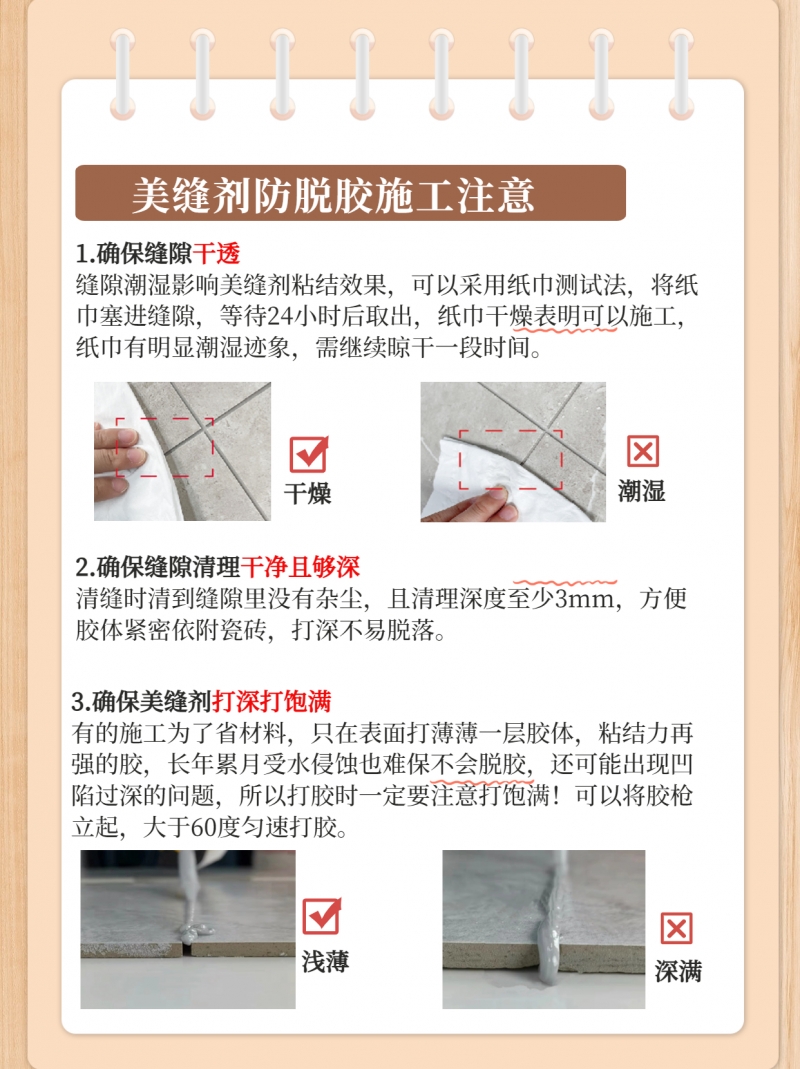 美缝剂防脱胶施工注意

1.确保缝隙干透
缝隙潮湿影响美缝剂粘结效果，可以采用纸巾测试法，将纸巾塞进缝隙，等待24小时后取出，纸巾干燥表明可以施工，纸巾有明显潮湿迹象，需继续晾干一段时间。

干燥

潮湿

2.确保缝隙清理干净且够深
清缝时清到缝隙里没有杂尘，且清理深度至少3mm，方便胶体紧密依附瓷砖，打深不易脱落。

3.确保美缝剂打深打饱满
有的施工为了省材料，只在表面打薄薄一层胶体，粘结力再强的胶，长年累月受水侵蚀也难保不会脱胶，还可能出现凹陷过深的问题，所以打胶时一定要注意打饱满！可以将胶枪立起，大于60度匀速打胶。

浅薄

深满